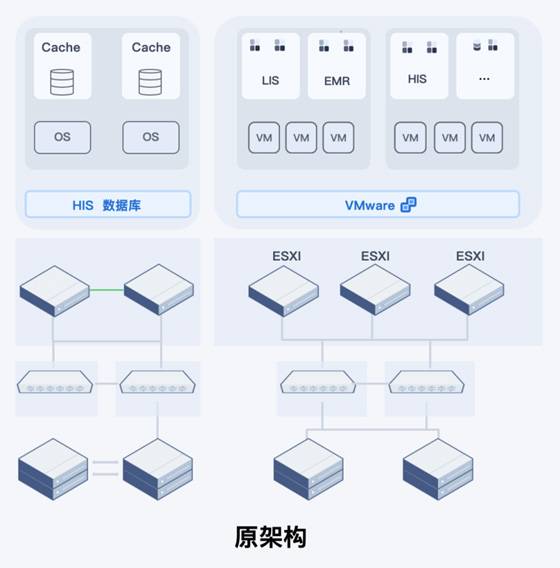 Cache

Cache

OS

OS

HIS 数据库

LIS

EMR

HIS

...

VM VM VM

VM VM VM

VMware

ESXI ESXI ESXI

原架构